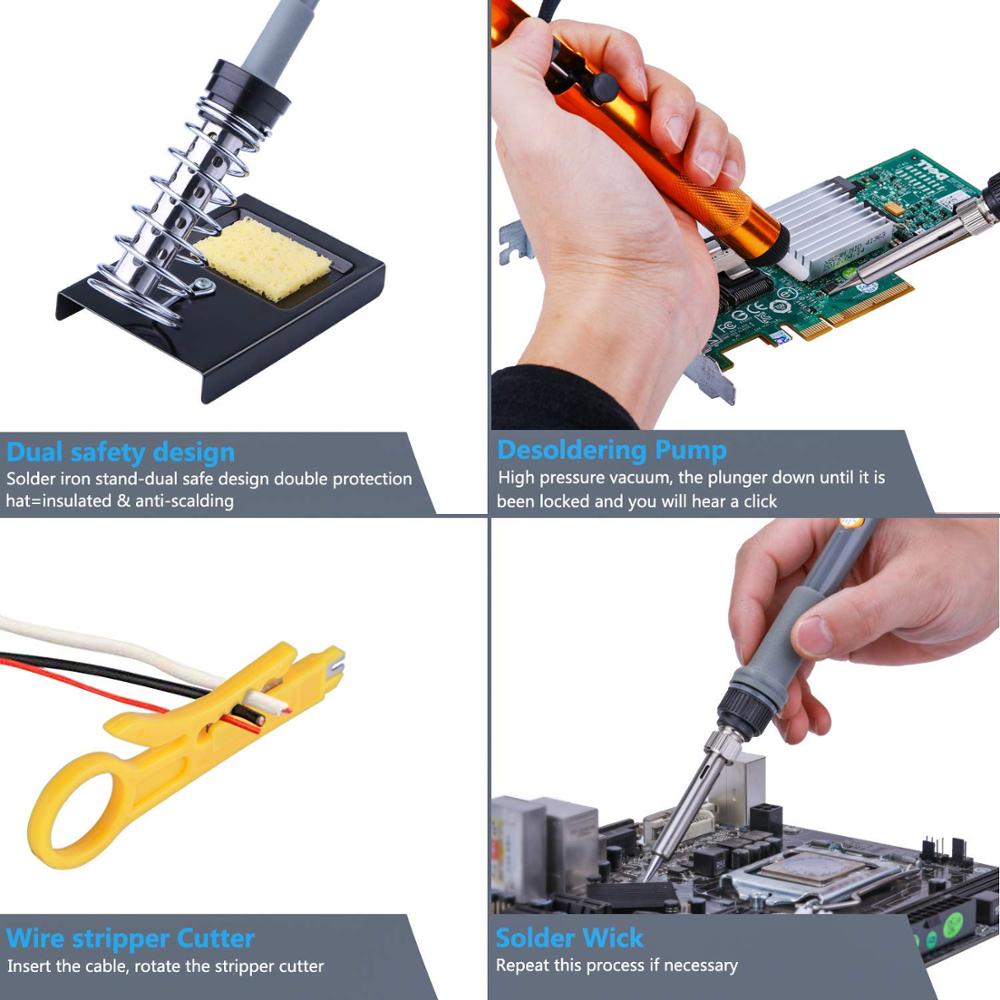 Dual safety design
Solder iron stand-dual safe design double protection hat=insulated & anti-scalding

Desoldering Pump
High pressure vacuum, the plunger down until it is been locked and you will hear a click

Wire stripper Cutter
Insert the cable, rotate the stripper cutter

Solder Wick
Repeat this process if necessary